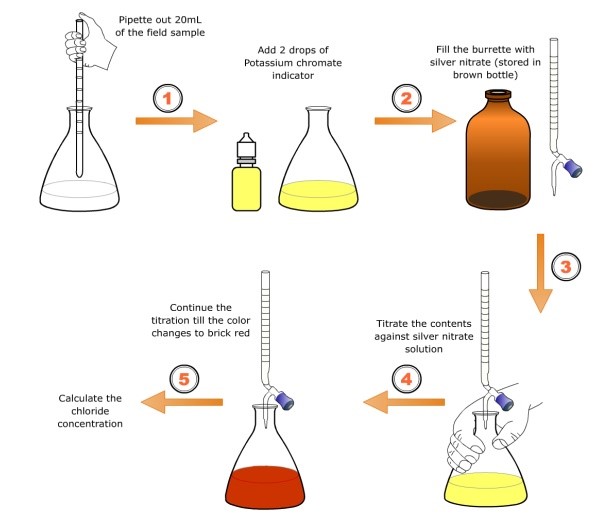 Pipette out 20mL of the field sample

1

Add 2 drops of Potassium chromate indicator

2

Fill the burrette with silver nitrate (stored in brown bottle)

3

Titrate the contents against silver nitrate solution

4

Continue the titration till the color changes to brick red

5

Calculate the chloride concentration