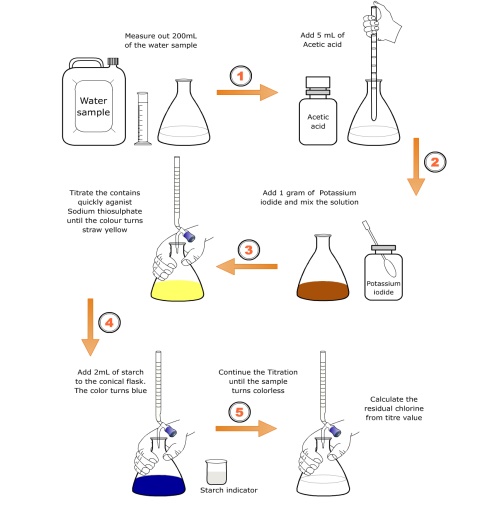 Measure out 200mL of the water sample

Water sample

1

Add 5 mL of Acetic acid

Acetic acid

2

Add 1 gram of Potassium iodide and mix the solution

Potassium iodide

3

Titrate the contains quickly aganist Sodium thiosulphate until the colour turns straw yellow

4

Add 2mL of starch to the conical flask. The color turns blue

Starch indicator

5

Continue the Titration until the sample turns colorless

Calculate the residual chlorine from titre value