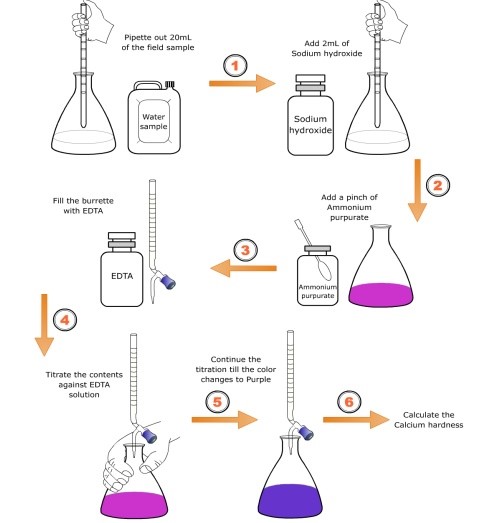 Pipette out 20mL of the field sample

Water sample

1

Add 2mL of Sodium hydroxide

Sodium hydroxide

2

Add a pinch of Ammonium purpurate

Ammonium purpurate

3

Fill the burrette with EDTA

EDTA

4

Titrate the contents against EDTA solution

5

Continue the titration till the color changes to Purple

6

Calculate the Calcium hardness