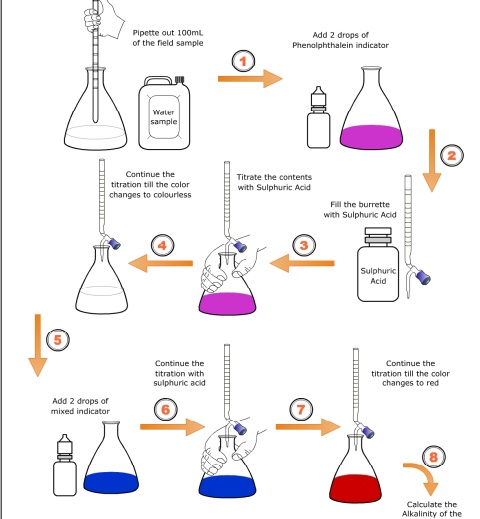 Pipette out 100mL of the field sample

Water sample

1

Add 2 drops of Phenolphthalein indicator

2

Fill the burrette with Sulphuric Acid

Sulphuric Acid

3

Titrate the contents with Sulphuric Acid

4

Continue the titration till the color changes to colourless

5

Add 2 drops of mixed indicator

6

Continue the titration with sulphuric acid

7

Continue the titration till the color changes to red

8

Calculate the Alkalinity of the